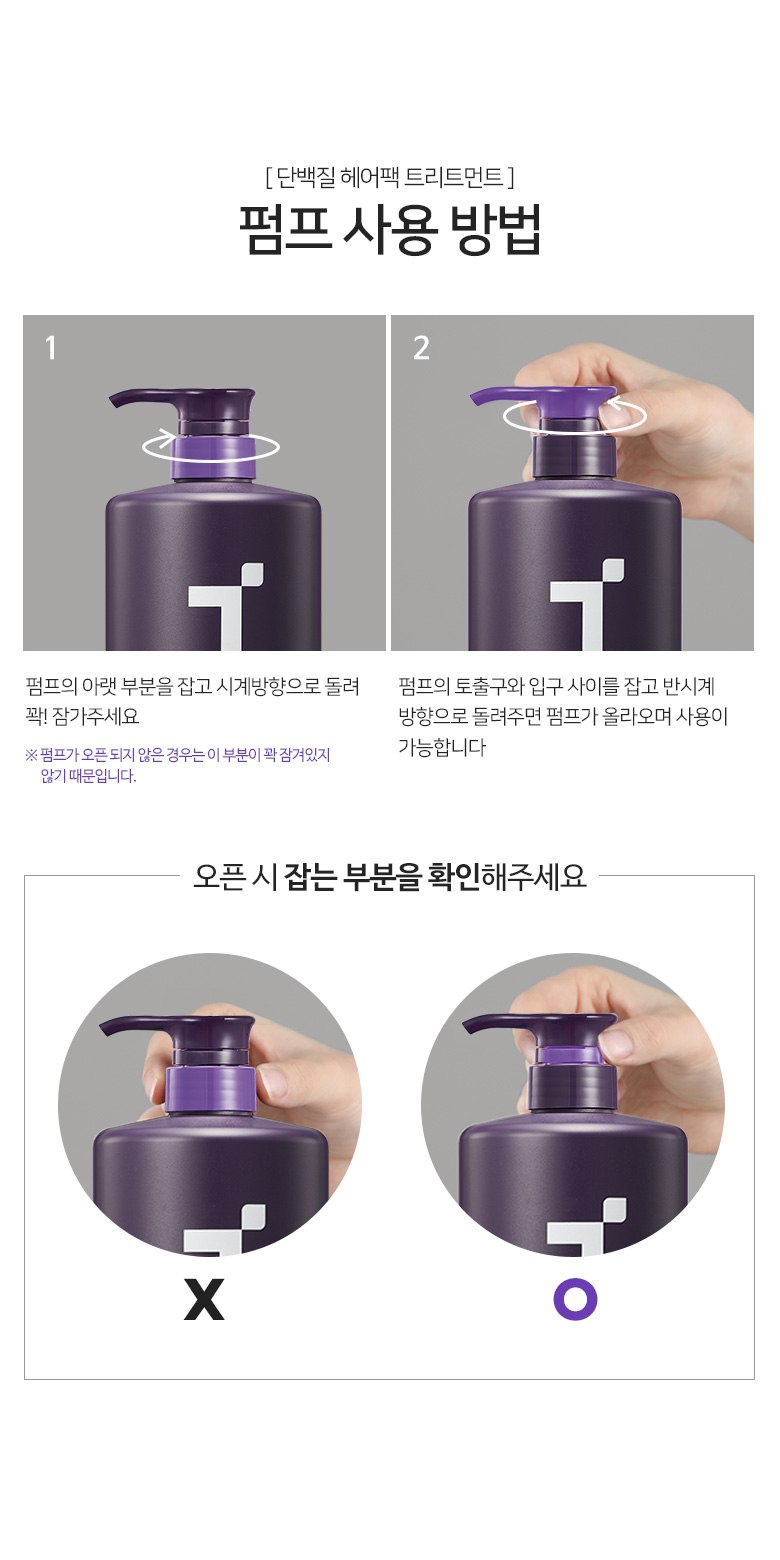 [ 단백질 헤어팩 트리트먼트 ]

펌프 사용 방법

1

2

펌프의 아랫 부분을 잡고 시계방향으로 돌려 꽉! 잠가주세요

※ 펌프가 오픈 되지 않은 경우는 이 부분이 꽉 잠겨있지 않기 때문입니다.

펌프의 토출구와 입구 사이를 잡고 반시계 방향으로 돌려주면 펌프가 올라오며 사용이 가능합니다

오픈 시 잡는 부분을 확인해주세요

X

O