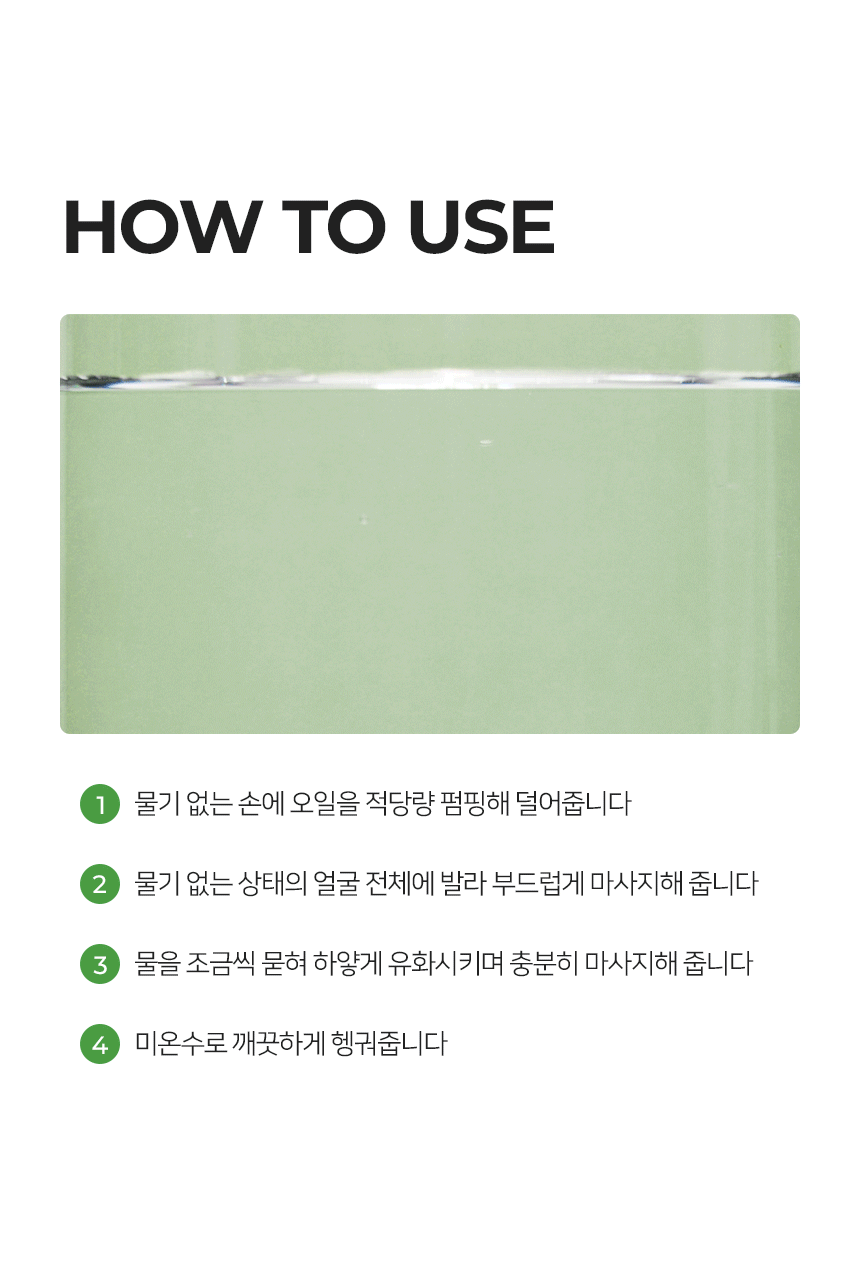 HOW TO USE

1 물기 없는 손에 오일을 적당량 펌핑해 덜어줍니다

2 물기 없는 상태의 얼굴 전체에 발라 부드럽게 마사지해 줍니다

3 물을 조금씩 묻혀 하얗게 유화시키며 충분히 마사지해 줍니다

4 미온수로 깨끗하게 헹궈줍니다